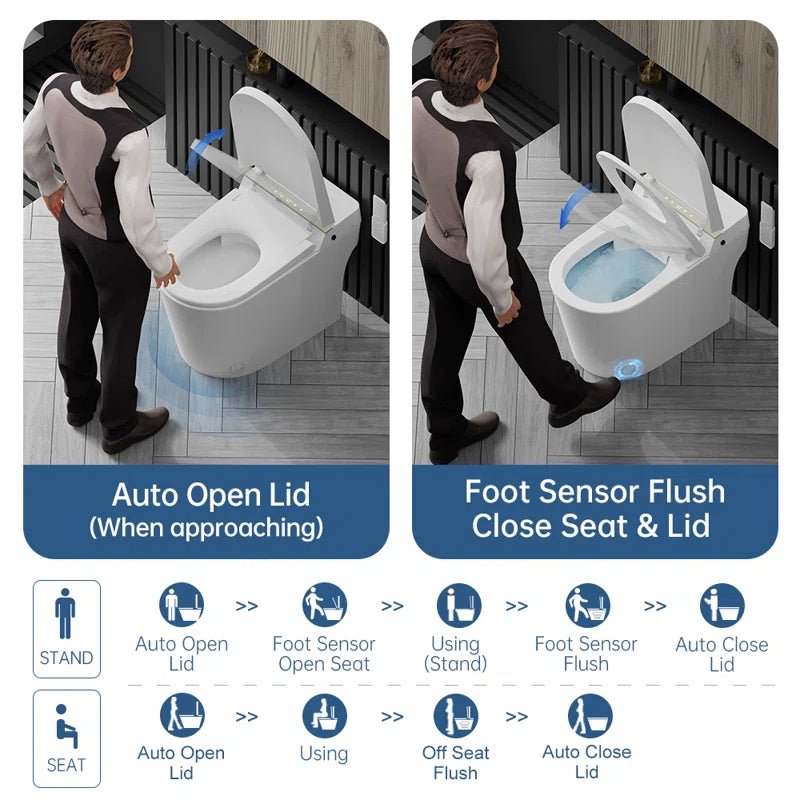 Auto Open Lid
(When approaching)

Foot Sensor Flush
Close Seat & Lid

STAND

Auto Open Lid >> Foot Sensor Open Seat >> Using (Stand) >> Foot Sensor Flush >> Auto Close Lid

SEAT

Auto Open Lid >> Using >> Off Seat Flush >> Auto Close Lid